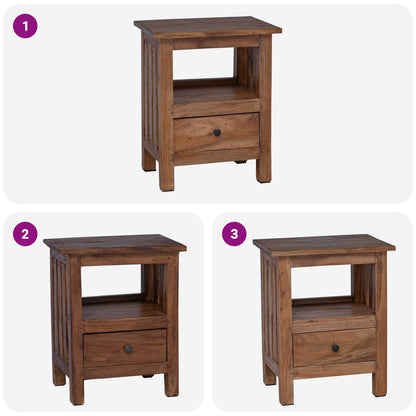 1

2

3