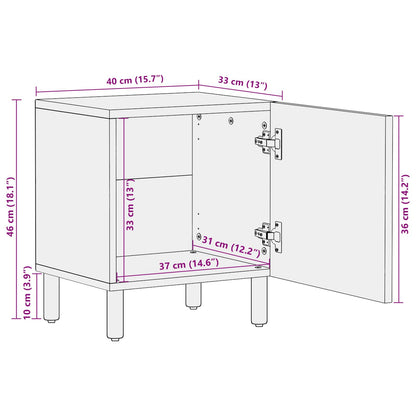 40 cm (15.7")
33 cm (13")
46 cm (18.1")
33 cm (13")
36 cm (14.2")
31 cm (12.2")
37 cm (14.6")
10 cm (3.9")